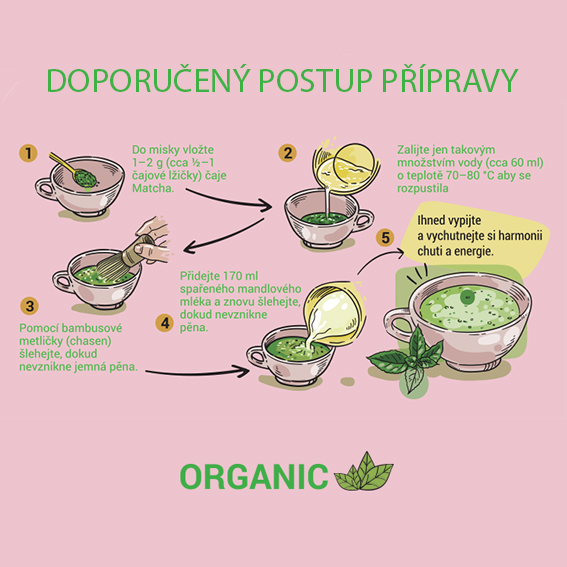 DOPORUČENÝ POSTUP PŘÍPRAVY

1

Do misky vložte 1–2 g (cca ½–1 čajové lžičky) čaje Matcha.

2

Zalijte jen takovým množstvím vody (cca 60 ml) o teplotě 70–80 °C aby se rozpustila

3

Pomocí bambusové metličky (chasen) šlehejte, dokud nevznikne jemná pěna.

4

Přidejte 170 ml spařeného mandlového mléka a znovu šlehejte, dokud nevznikne pěna.

5

Ihned vypijte a vychutnejte si harmonii chuti a energie.

ORGANIC